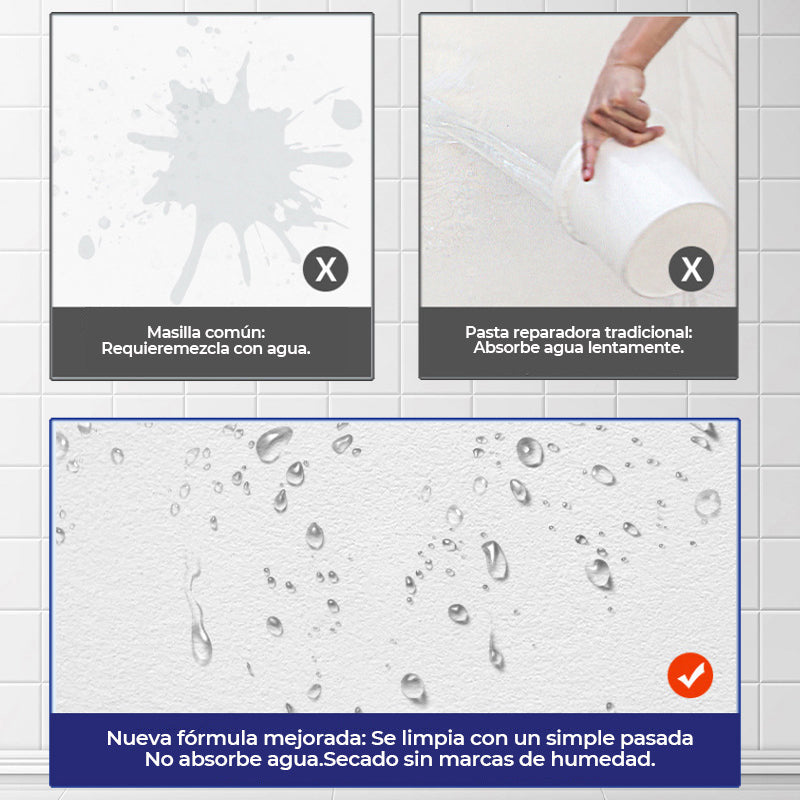 X

Masilla común:
Requieremezcla con agua.

X

Pasta reparadora tradicional:
Absorbe agua lentamente.

Nueva fórmula mejorada: Se limpia con un simple pasada
No absorbe agua.Secado sin marcas de humedad.